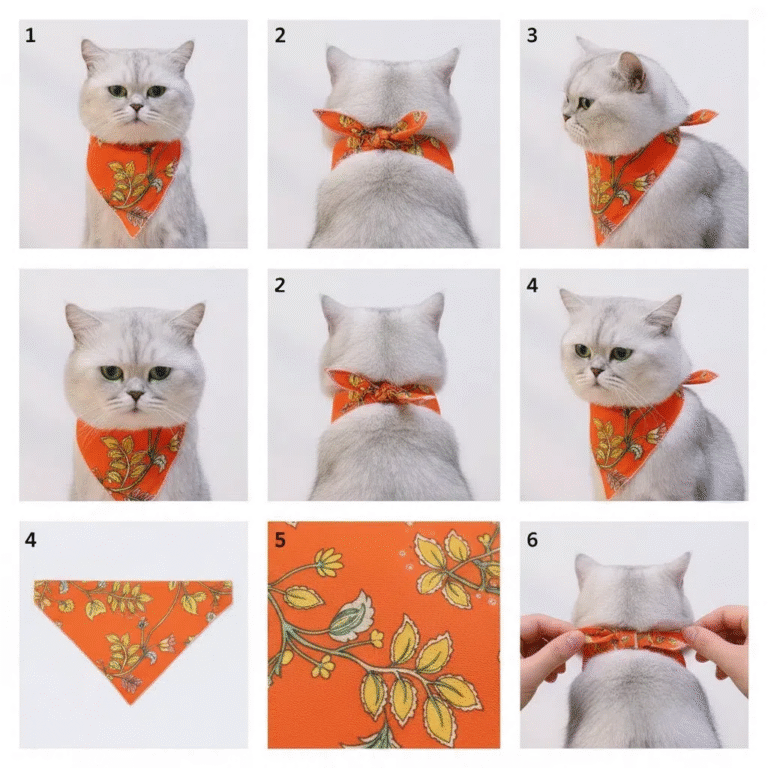 1

2

3

2

4

4

5

6